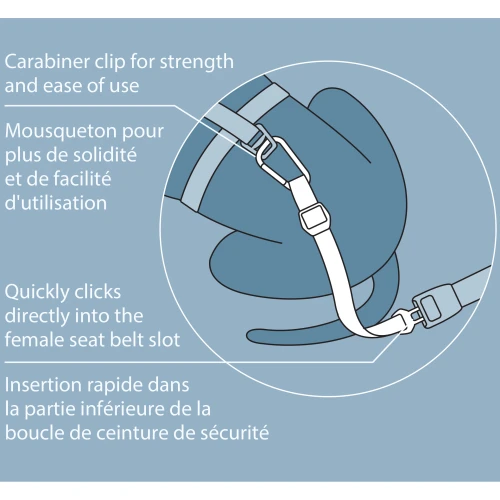 Carabiner clip for strength and ease of use

Mousqueton pour plus de solidité et de facilité d'utilisation

Quickly clicks directly into the female seat belt slot

Insertion rapide dans la partie inférieure de la boucle de ceinture de sécurité