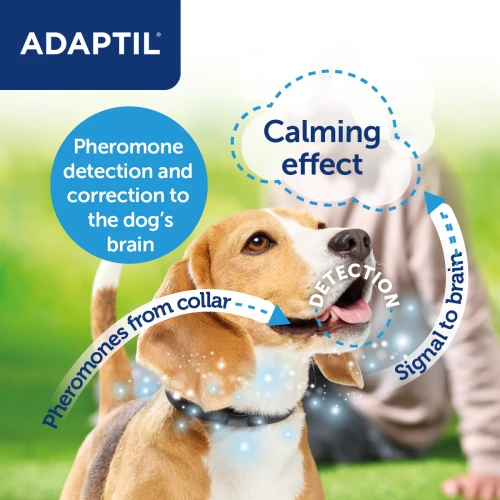 ADAPTIL®

Pheromone detection and correction to the dog's brain

Calming effect

Pheromones from collar

DETECTION

Signal to brain