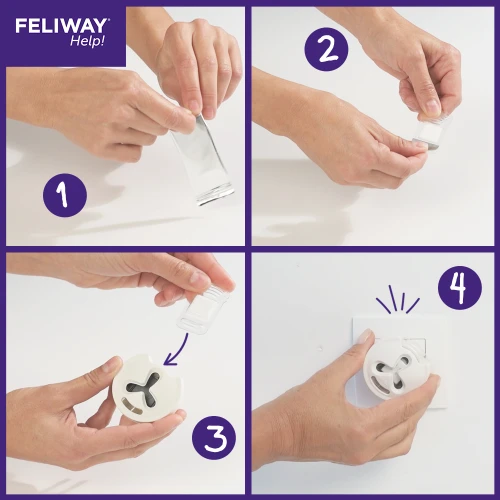 FELIWAY
Help!

1

2

3

4