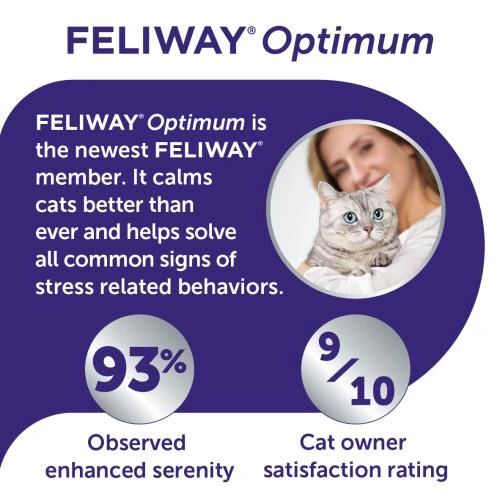 FELIWAY® Optimum

FELIWAY® Optimum is the newest FELIWAY® member. It calms cats better than ever and helps solve all common signs of stress related behaviors.

93%

Observed enhanced serenity

9/10

Cat owner satisfaction rating