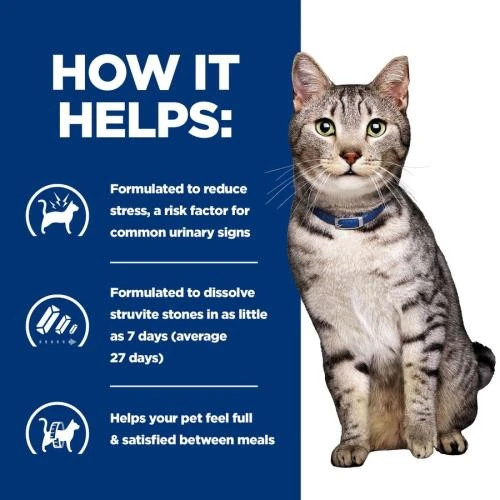 HOW IT HELPS:

Formulated to reduce stress, a risk factor for common urinary signs

Formulated to dissolve struvite stones in as little as 7 days (average 27 days)

Helps your pet feel full & satisfied between meals